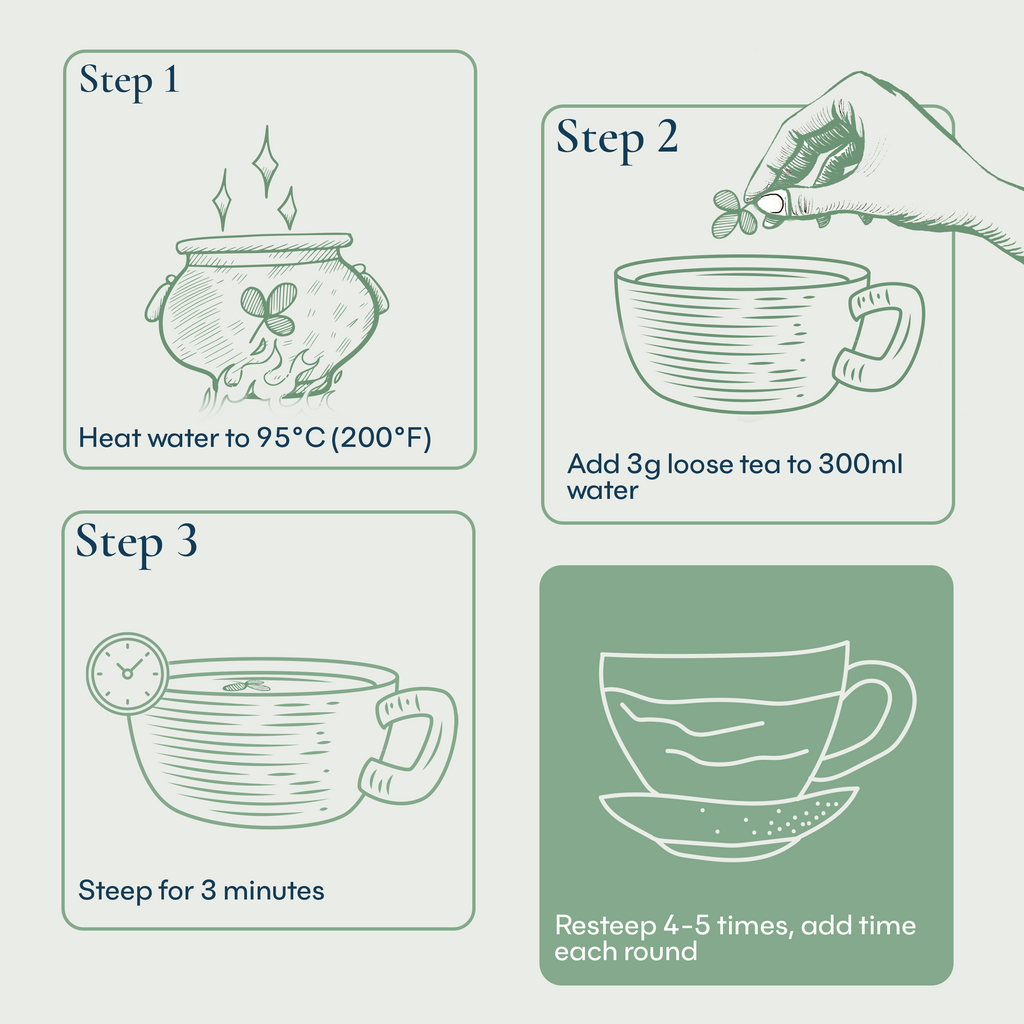 Step 1

Heat water to 95°C (200°F)

Step 2

Add 3g loose tea to 300ml water

Step 3

Steep for 3 minutes

Resteep 4-5 times, add time each round