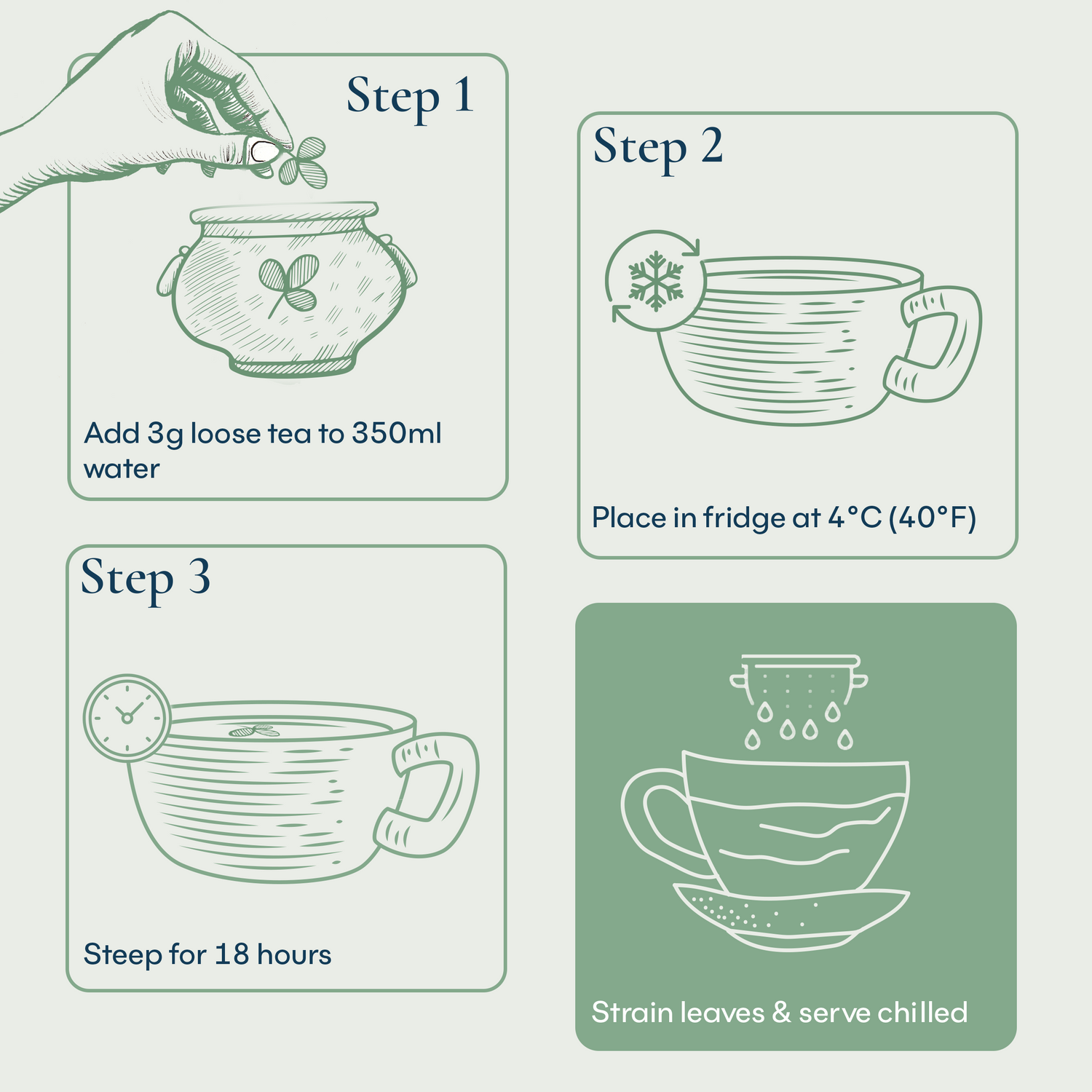 Step 1

Add 3g loose tea to 350ml water

Step 2

Place in fridge at 4°C (40°F)

Step 3

Steep for 18 hours

Strain leaves & serve chilled