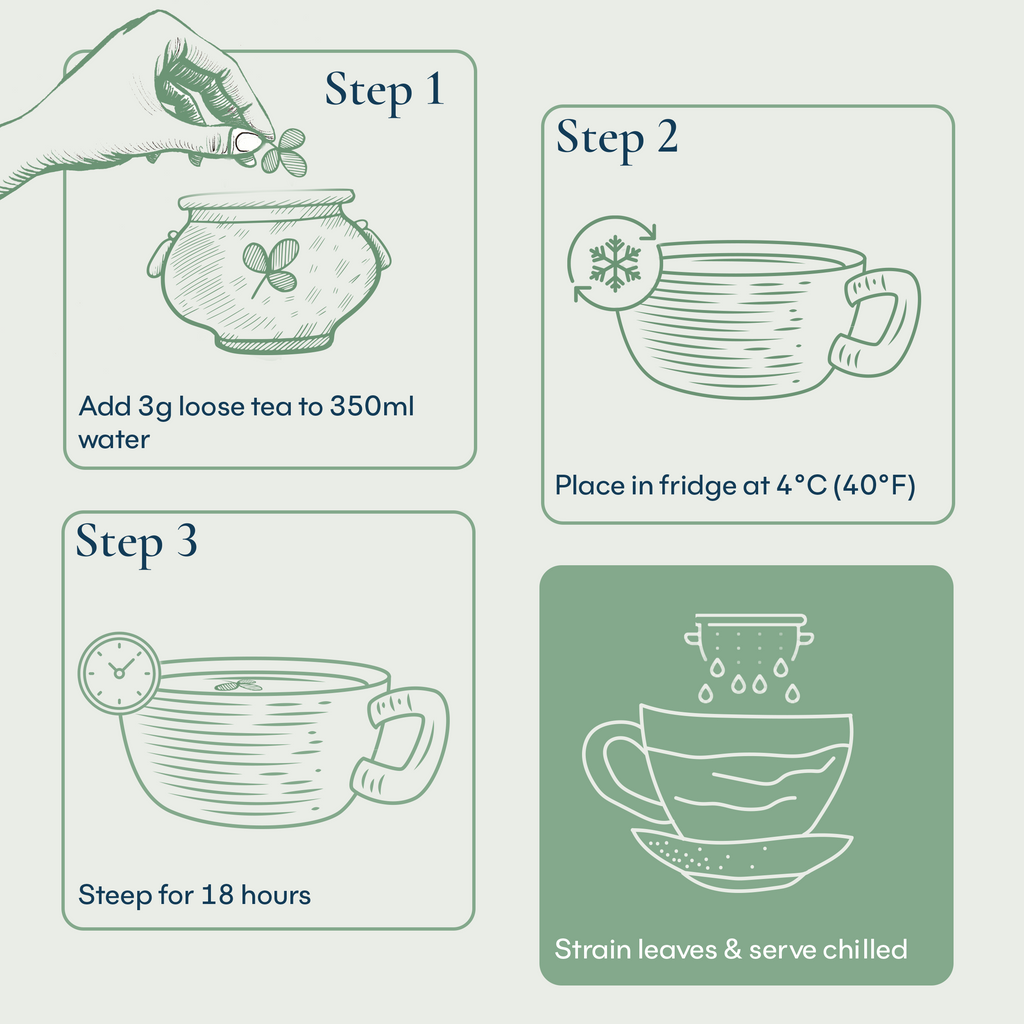 Step 1

Add 3g loose tea to 350ml water

Step 2

Place in fridge at 4°C (40°F)

Step 3

Steep for 18 hours

Strain leaves & serve chilled