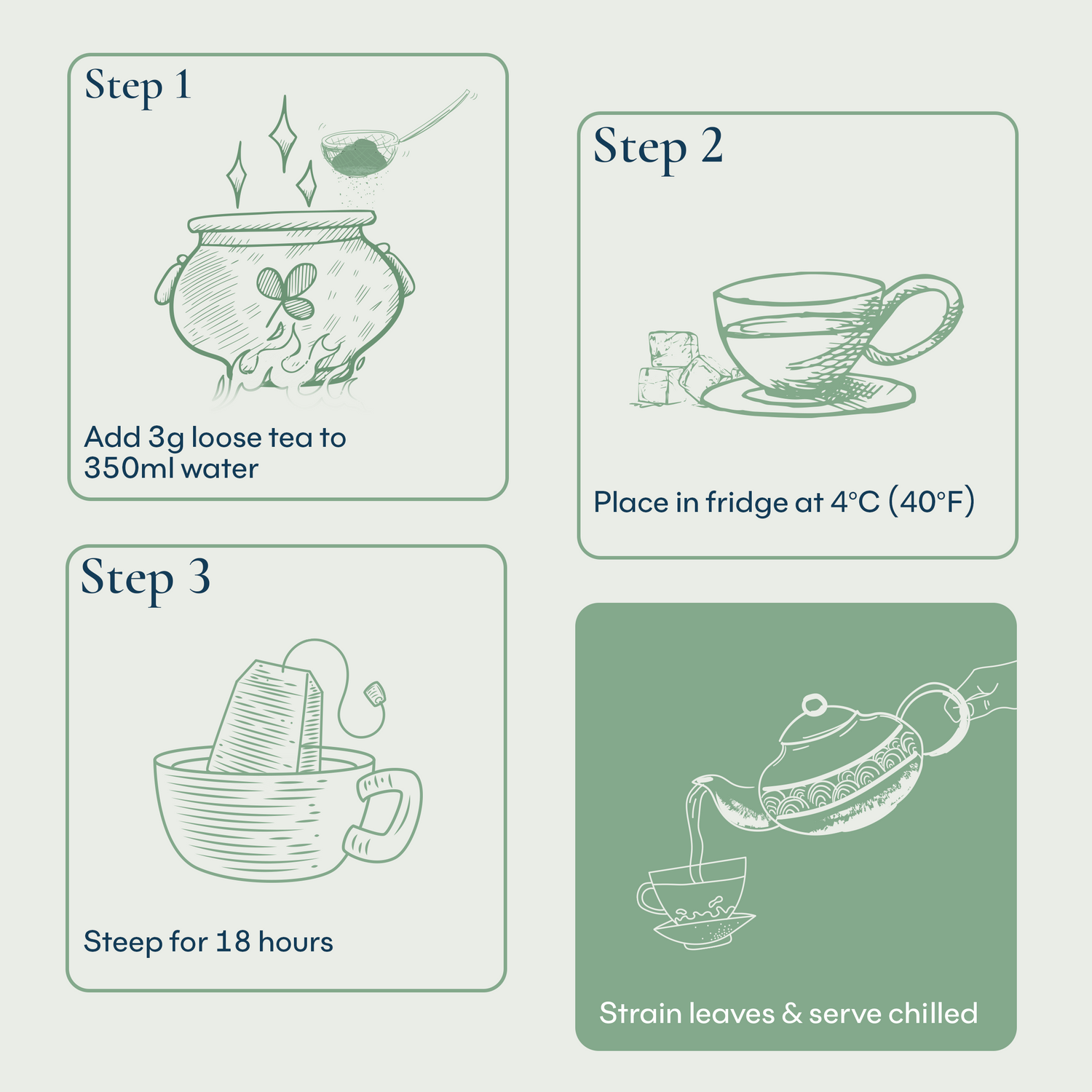 Step 1

Add 3g loose tea to 350ml water

Step 2

Place in fridge at 4°C (40°F)

Step 3

Steep for 18 hours

Strain leaves & serve chilled