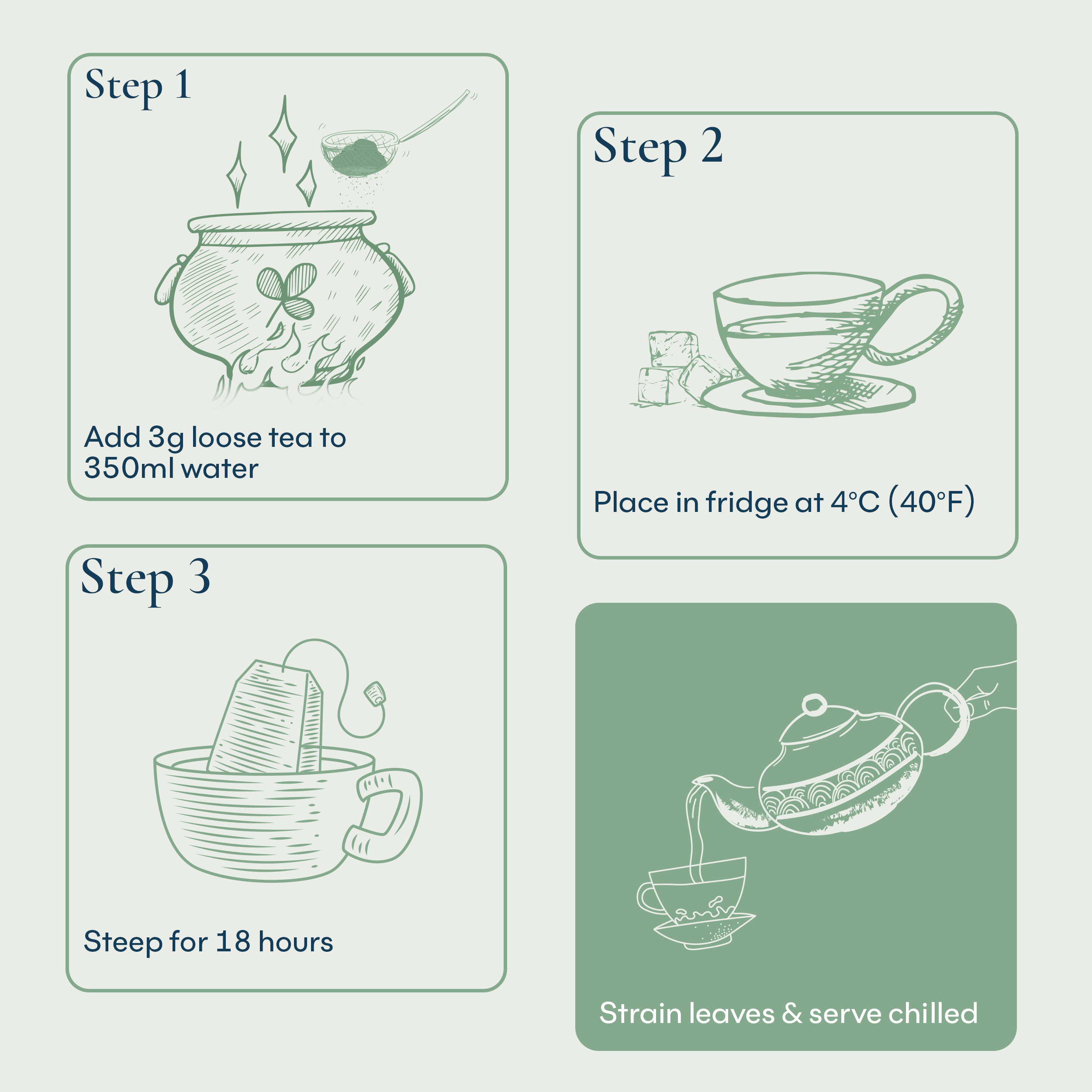 Step 1

Add 3g loose tea to 350ml water

Step 2

Place in fridge at 4°C (40°F)

Step 3

Steep for 18 hours

Strain leaves & serve chilled