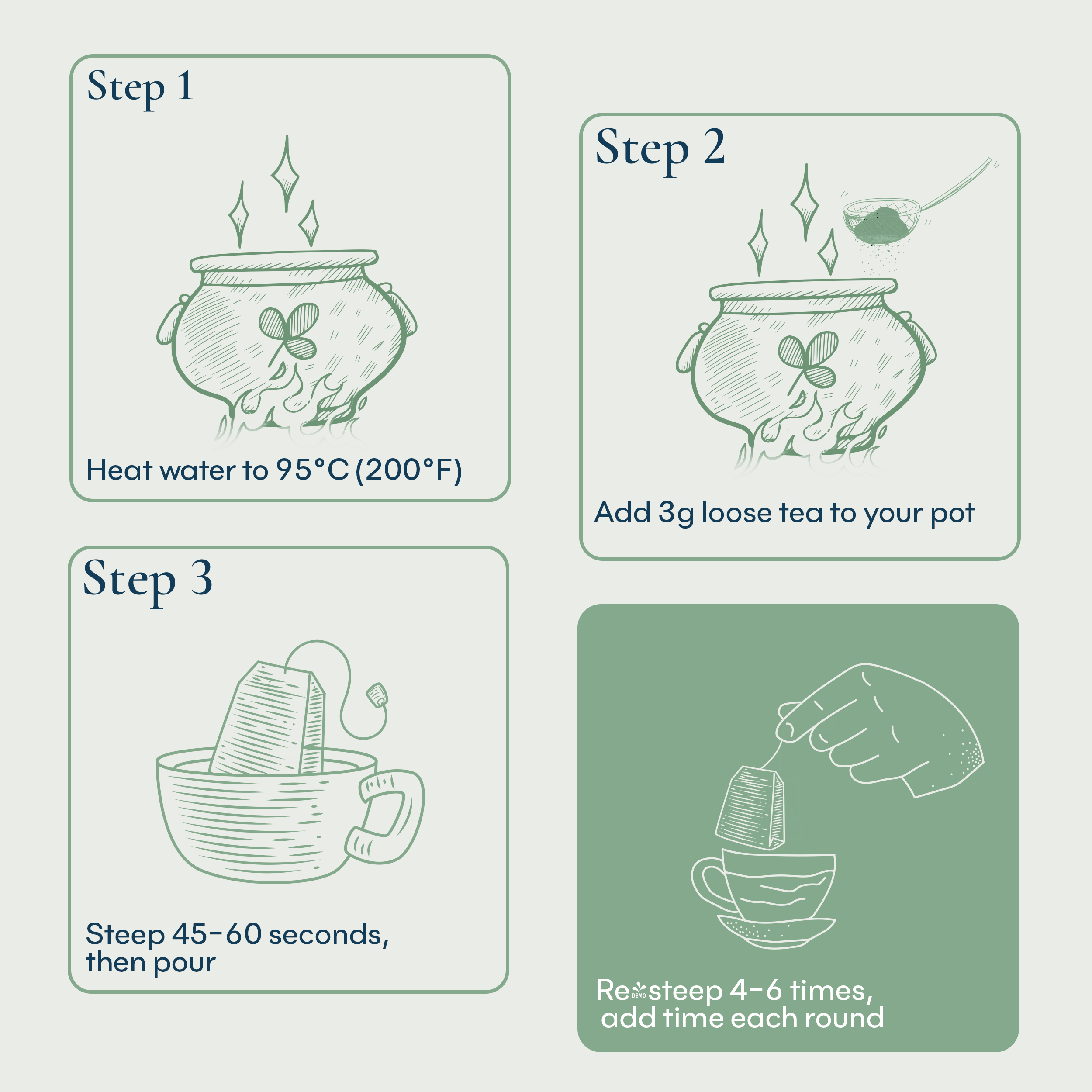 Step 1

Heat water to 95°C (200°F)

Step 2

Add 3g loose tea to your pot

Step 3

Steep 45-60 seconds, then pour

Re DEMO steep 4-6 times, add time each round