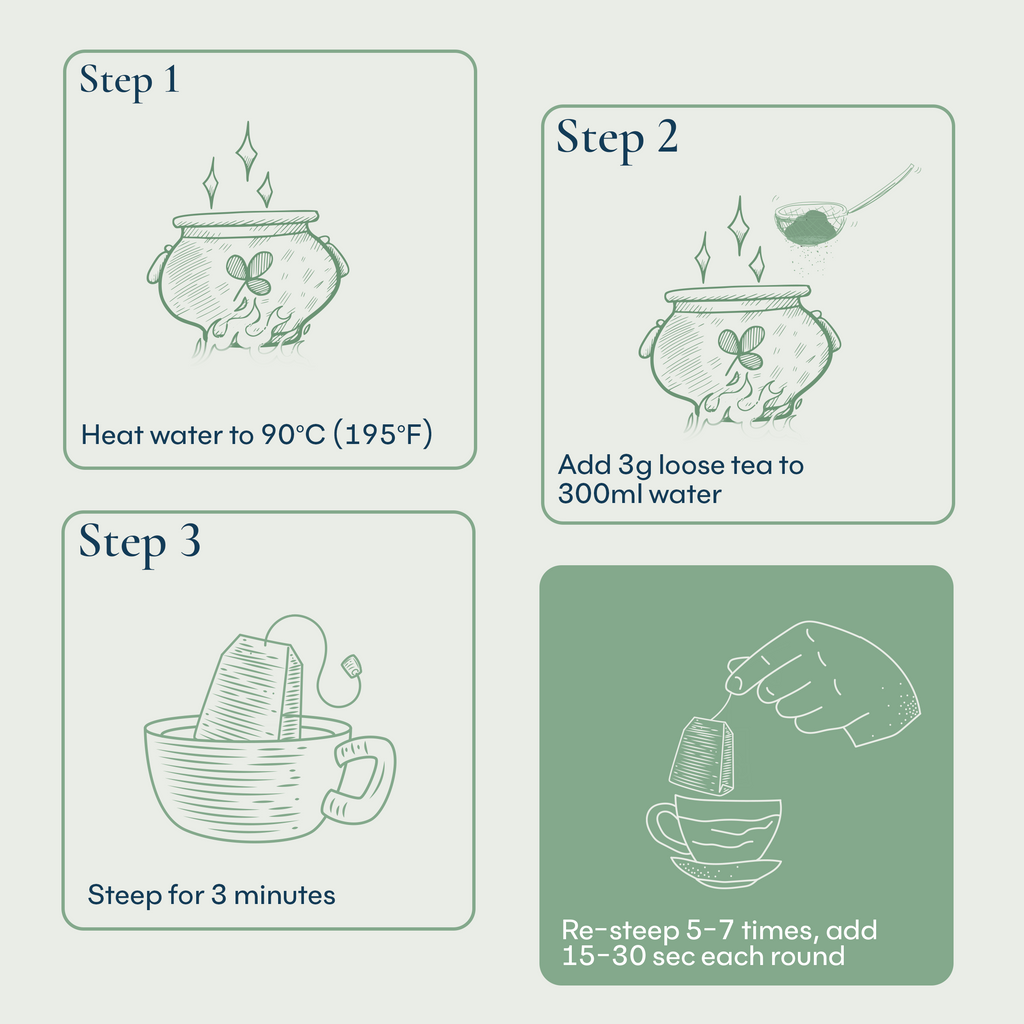 Step 1

Heat water to 90°C (195°F)

Step 2

Add 3g loose tea to 300ml water

Step 3

Steep for 3 minutes

Re-steep 5-7 times, add 15-30 sec each round