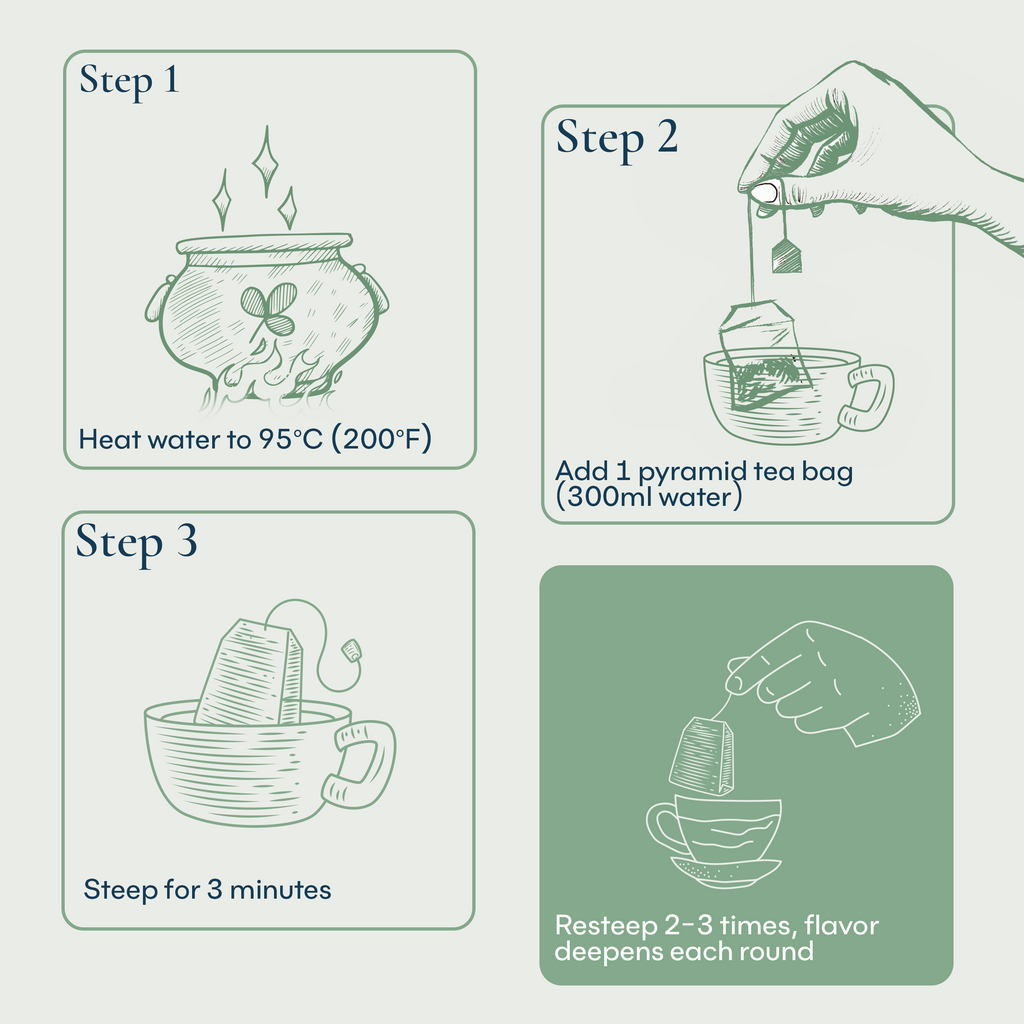 Step 1

Heat water to 95°C (200°F)

Step 2

Add 1 pyramid tea bag (300ml water)

Step 3

Steep for 3 minutes

Resteep 2-3 times, flavor deepens each round