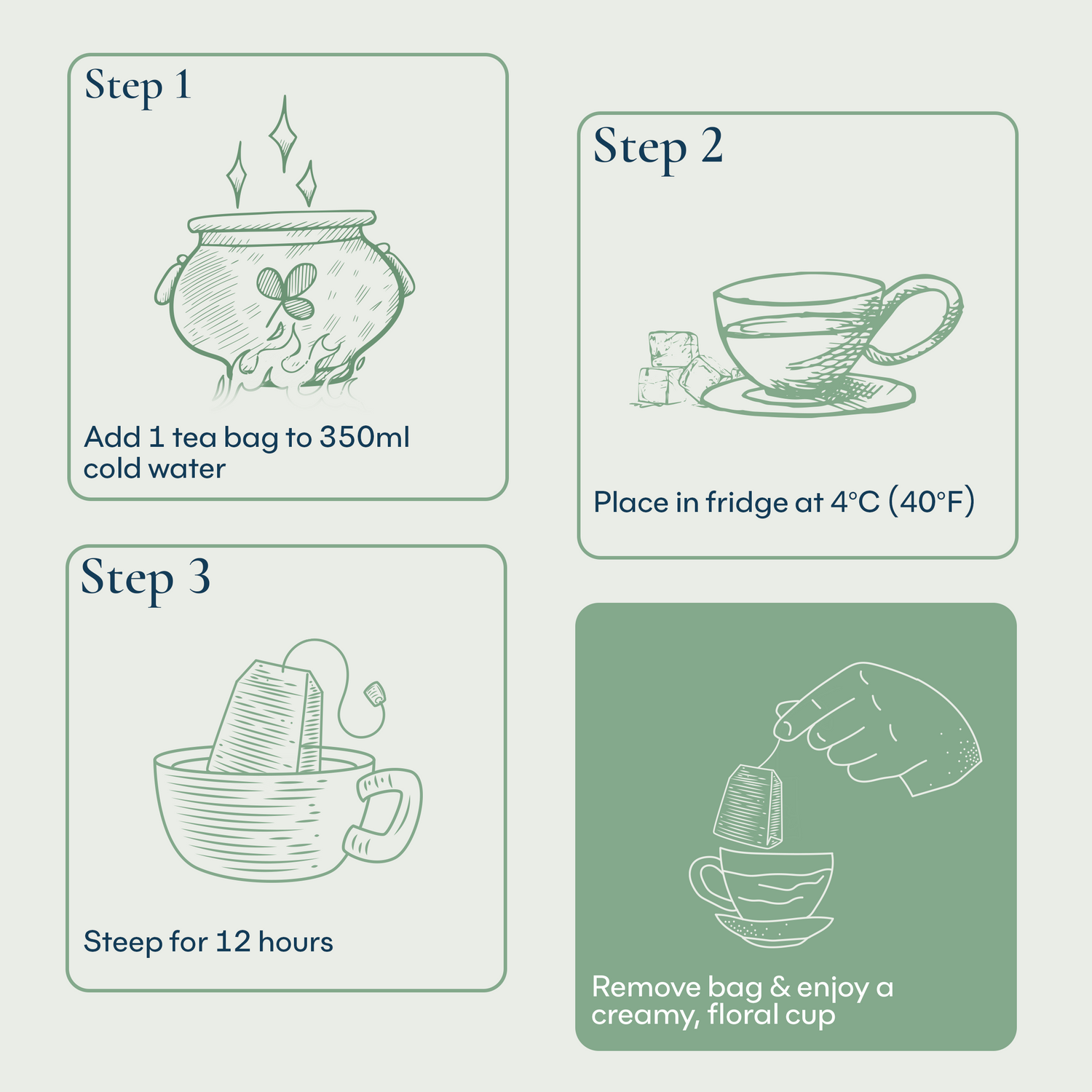 Step 1

Add 1 tea bag to 350ml cold water

Step 2

Place in fridge at 4°C (40°F)

Step 3

Steep for 12 hours

Remove bag & enjoy a creamy, floral cup