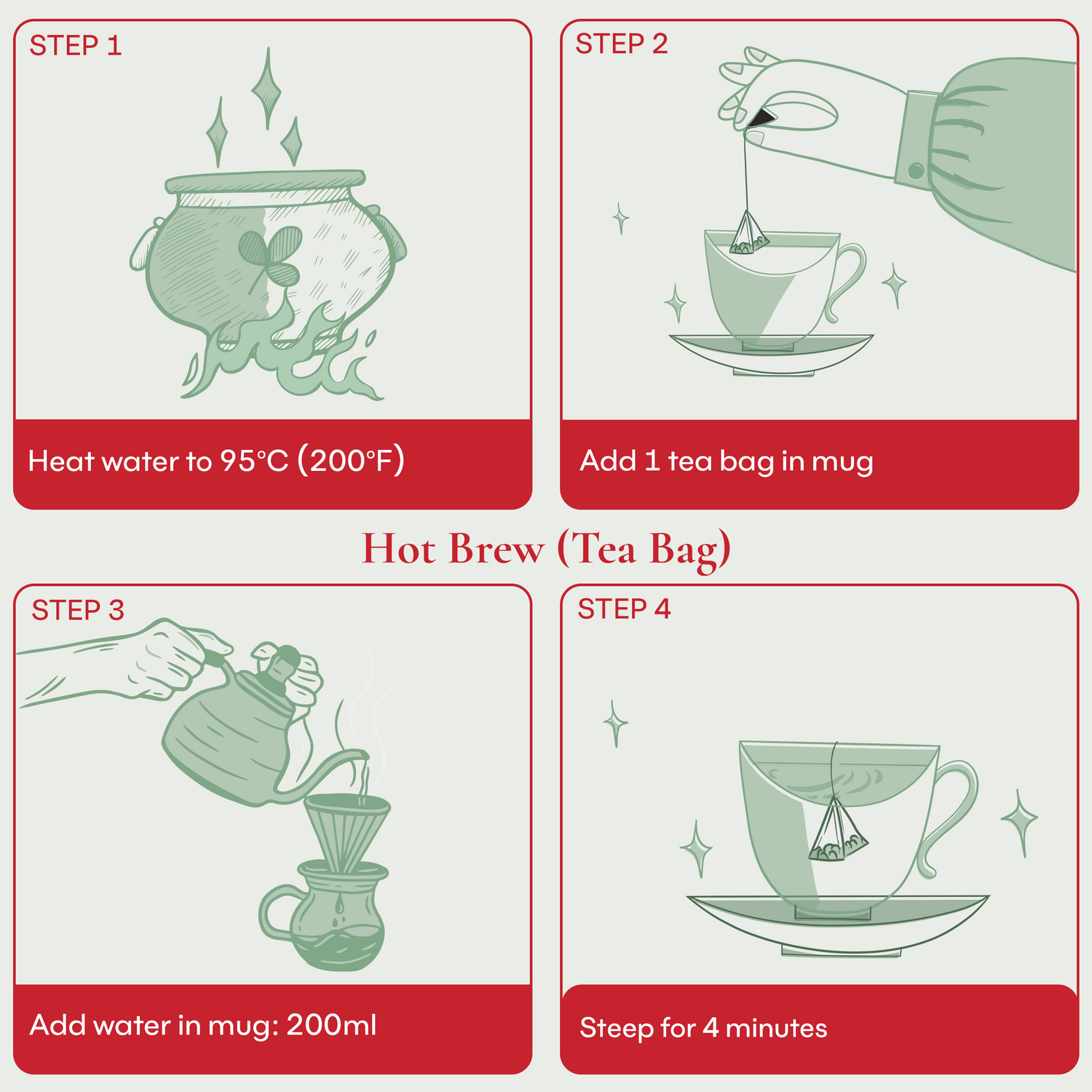 STEP 1

Heat water to 95°C (200°F)

STEP 2

Add 1 tea bag in mug

Hot Brew (Tea Bag)

STEP 3

Add water in mug: 200ml

STEP 4

Steep for 4 minutes