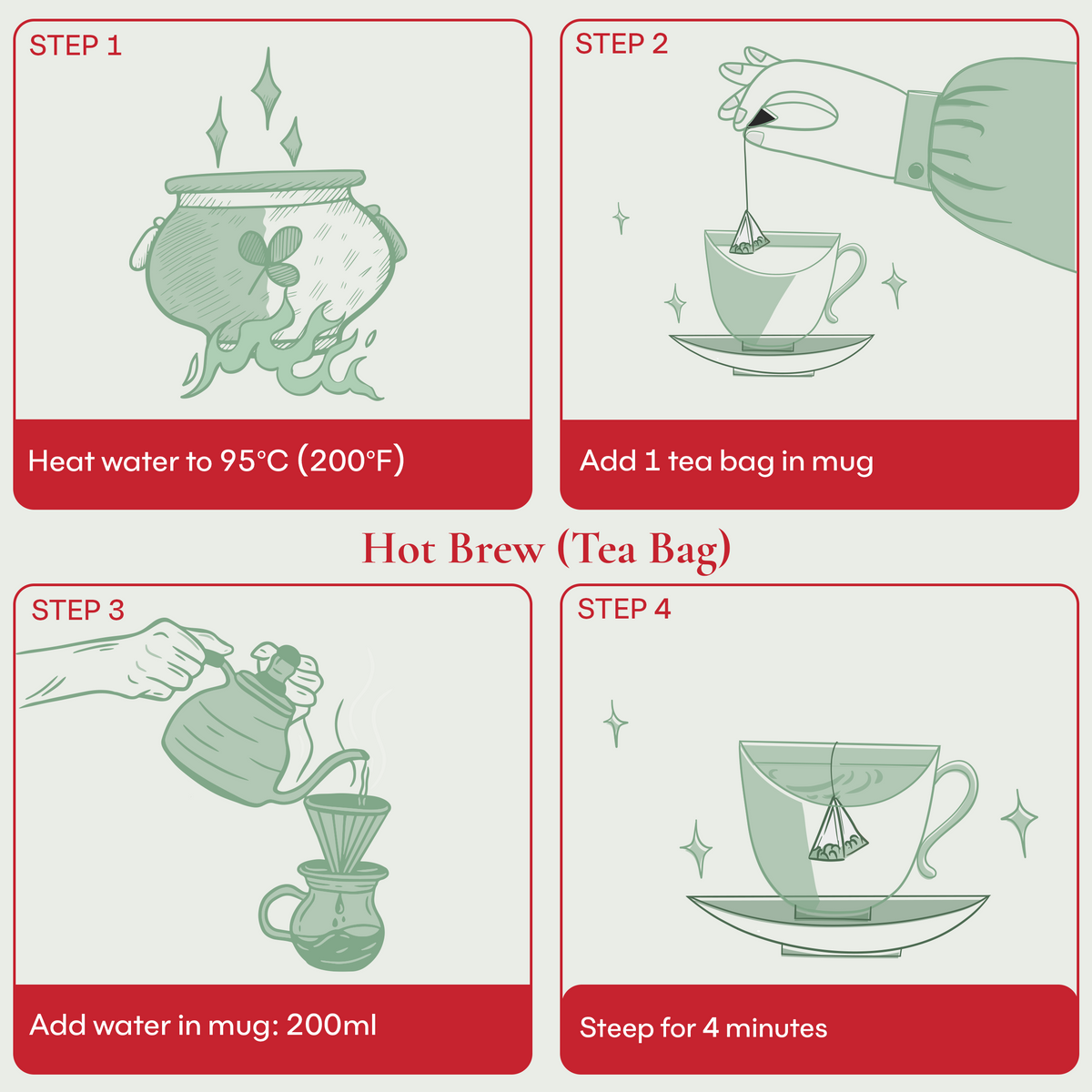 STEP 1

Heat water to 95°C (200°F)

STEP 2

Add 1 tea bag in mug

Hot Brew (Tea Bag)

STEP 3

Add water in mug: 200ml

STEP 4

Steep for 4 minutes