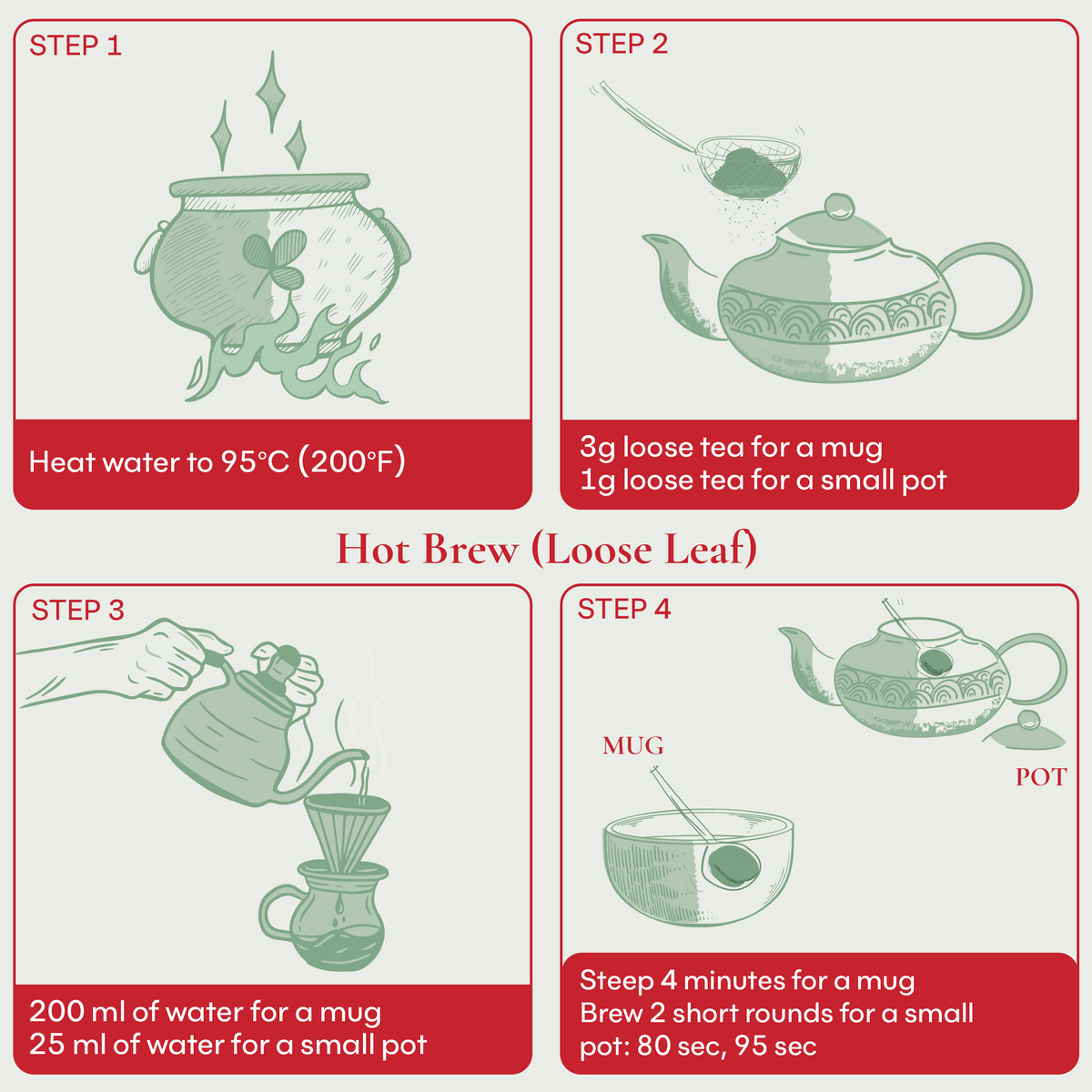 STEP 1

Heat water to 95°C (200°F)

STEP 2

3g loose tea for a mug
1g loose tea for a small pot

Hot Brew (Loose Leaf)

STEP 3

200 ml of water for a mug
25 ml of water for a small pot

STEP 4

MUG

POT

Steep 4 minutes for a mug
Brew 2 short rounds for a small pot: 80 sec, 95 sec