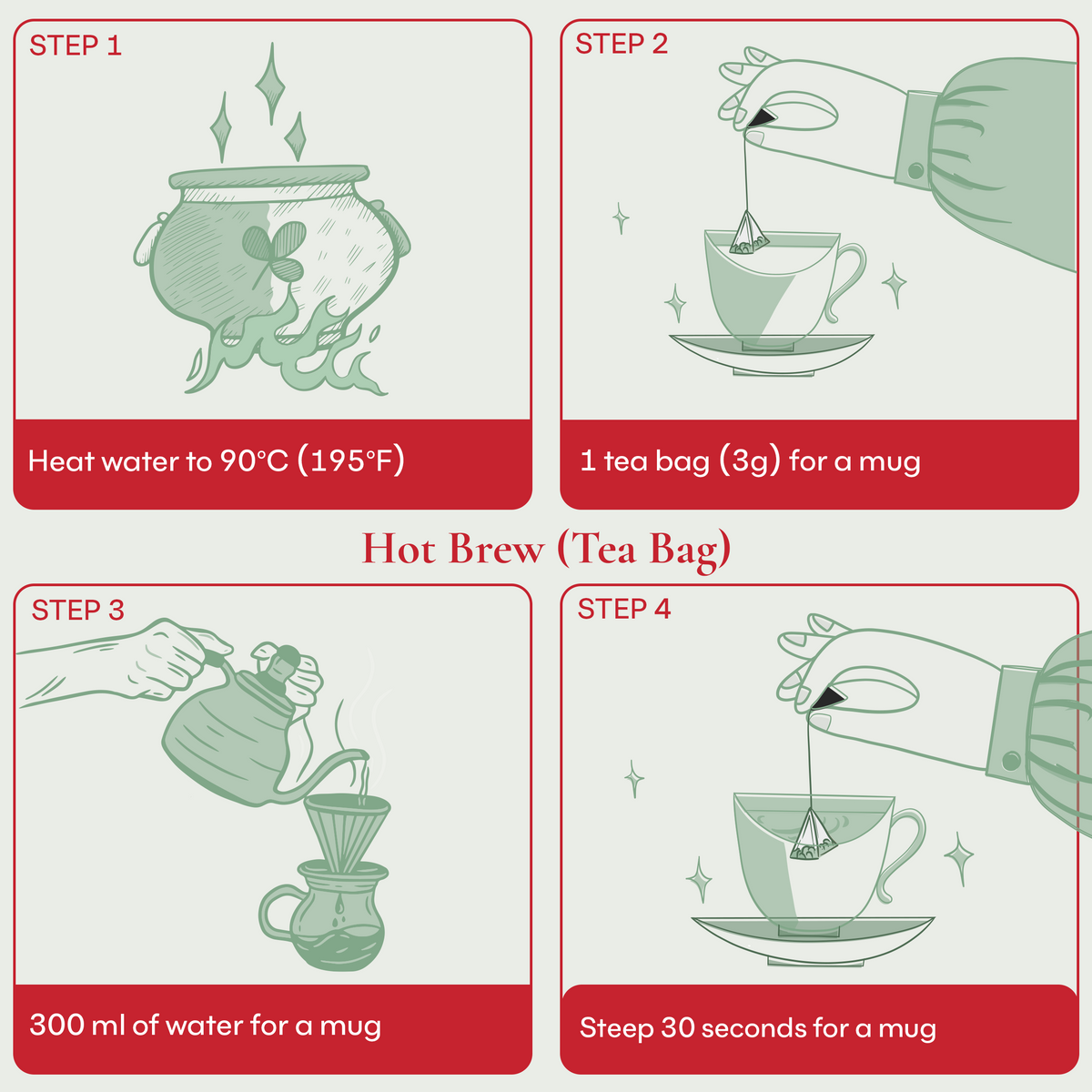 STEP 1

Heat water to 90°C (195°F)

STEP 2

1 tea bag (3g) for a mug

Hot Brew (Tea Bag)

STEP 3

300 ml of water for a mug

STEP 4

Steep 30 seconds for a mug