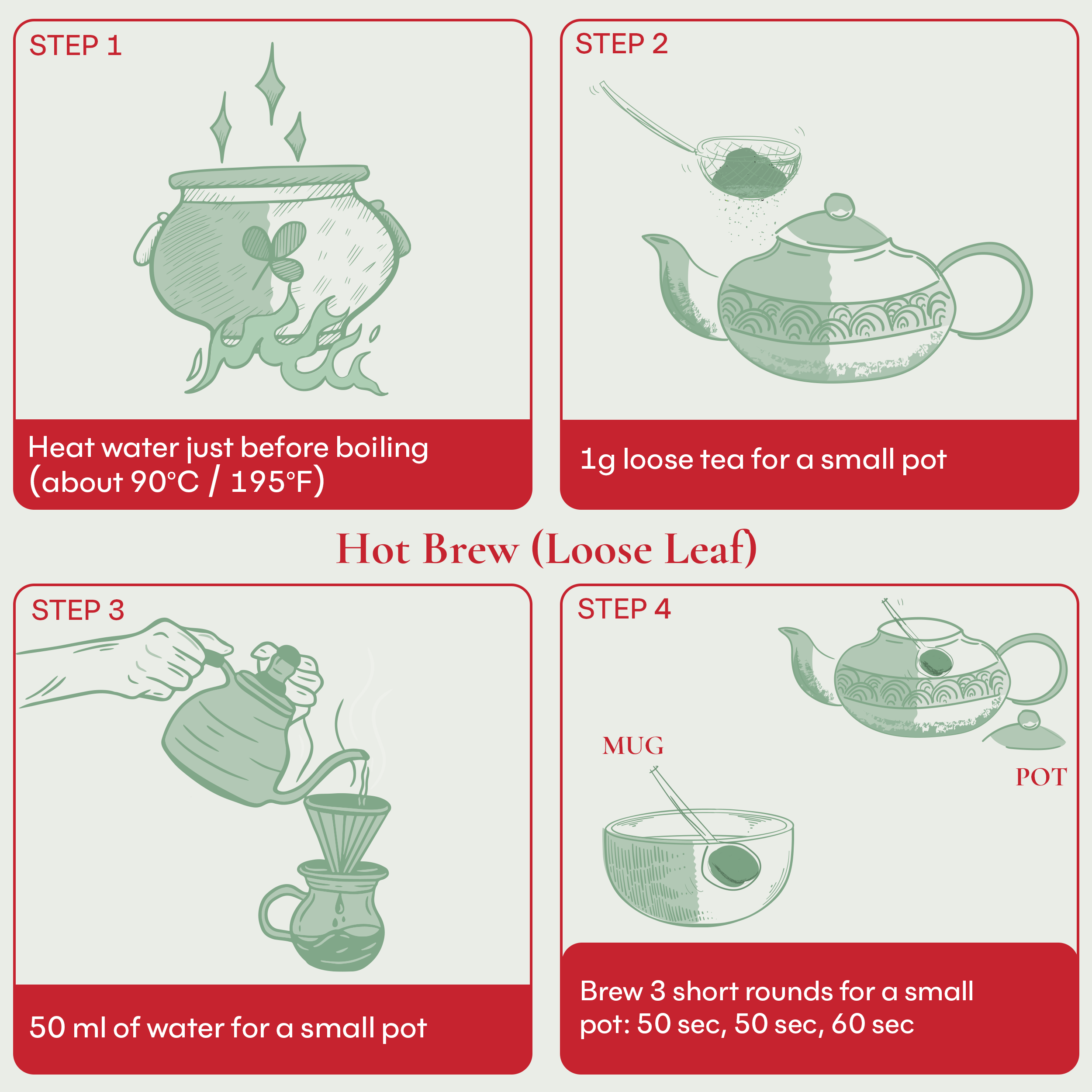 STEP 1

Heat water just before boiling (about 90°C / 195°F)

STEP 2

1g loose tea for a small pot

Hot Brew (Loose Leaf)

STEP 3

50 ml of water for a small pot

STEP 4

MUG

POT

Brew 3 short rounds for a small pot: 50 sec, 50 sec, 60 sec