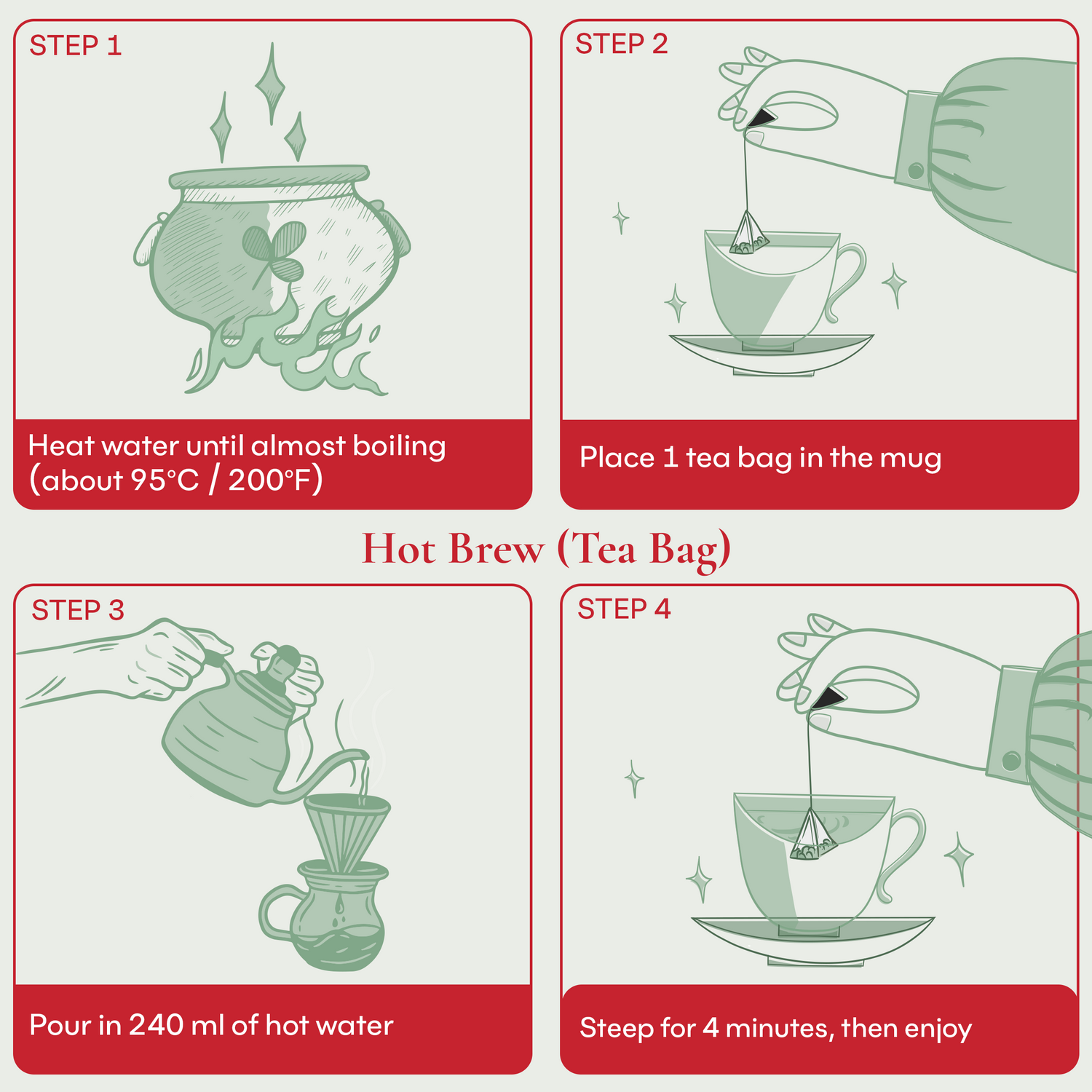 STEP 1

Heat water until almost boiling (about 95°C / 200°F)

STEP 2

Place 1 tea bag in the mug

Hot Brew (Tea Bag)

STEP 3

Pour in 240 ml of hot water

STEP 4

Steep for 4 minutes, then enjoy