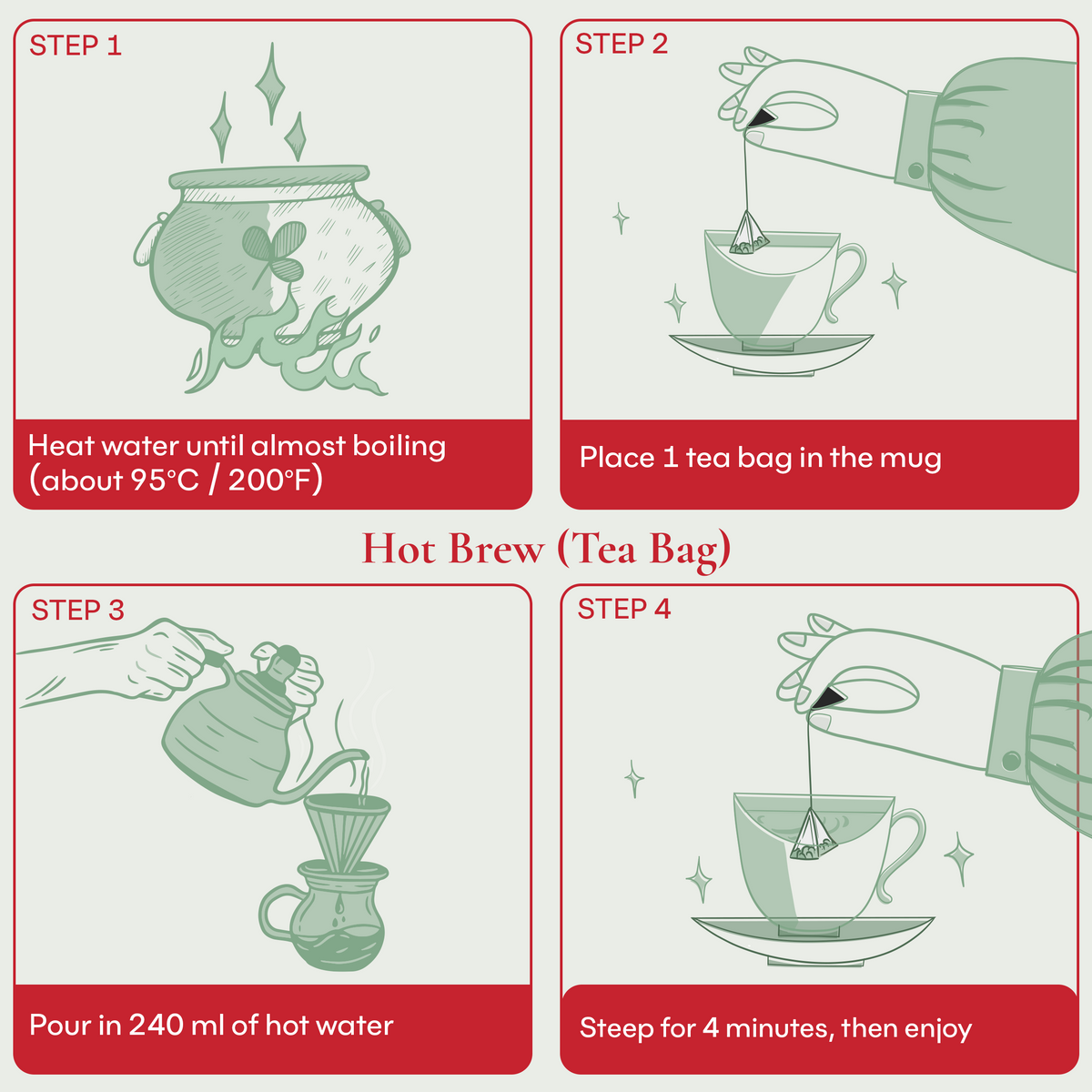 STEP 1

Heat water until almost boiling (about 95°C / 200°F)

STEP 2

Place 1 tea bag in the mug

Hot Brew (Tea Bag)

STEP 3

Pour in 240 ml of hot water

STEP 4

Steep for 4 minutes, then enjoy