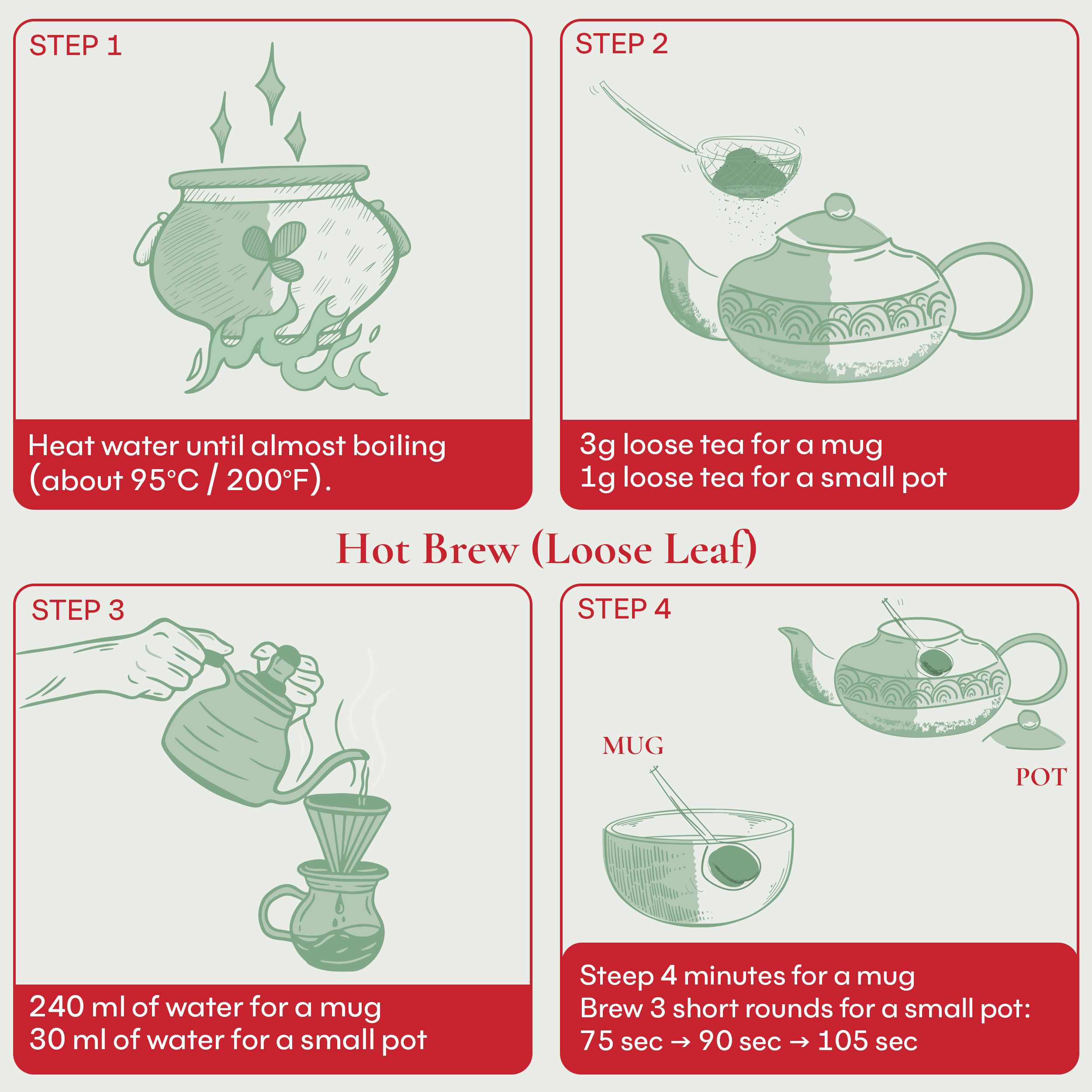 STEP 1

Heat water until almost boiling (about 95°C / 200°F).

STEP 2

3g loose tea for a mug
1g loose tea for a small pot

Hot Brew (Loose Leaf)

STEP 3

240 ml of water for a mug
30 ml of water for a small pot

STEP 4

MUG

POT

Steep 4 minutes for a mug
Brew 3 short rounds for a small pot:
75 sec → 90 sec → 105 sec