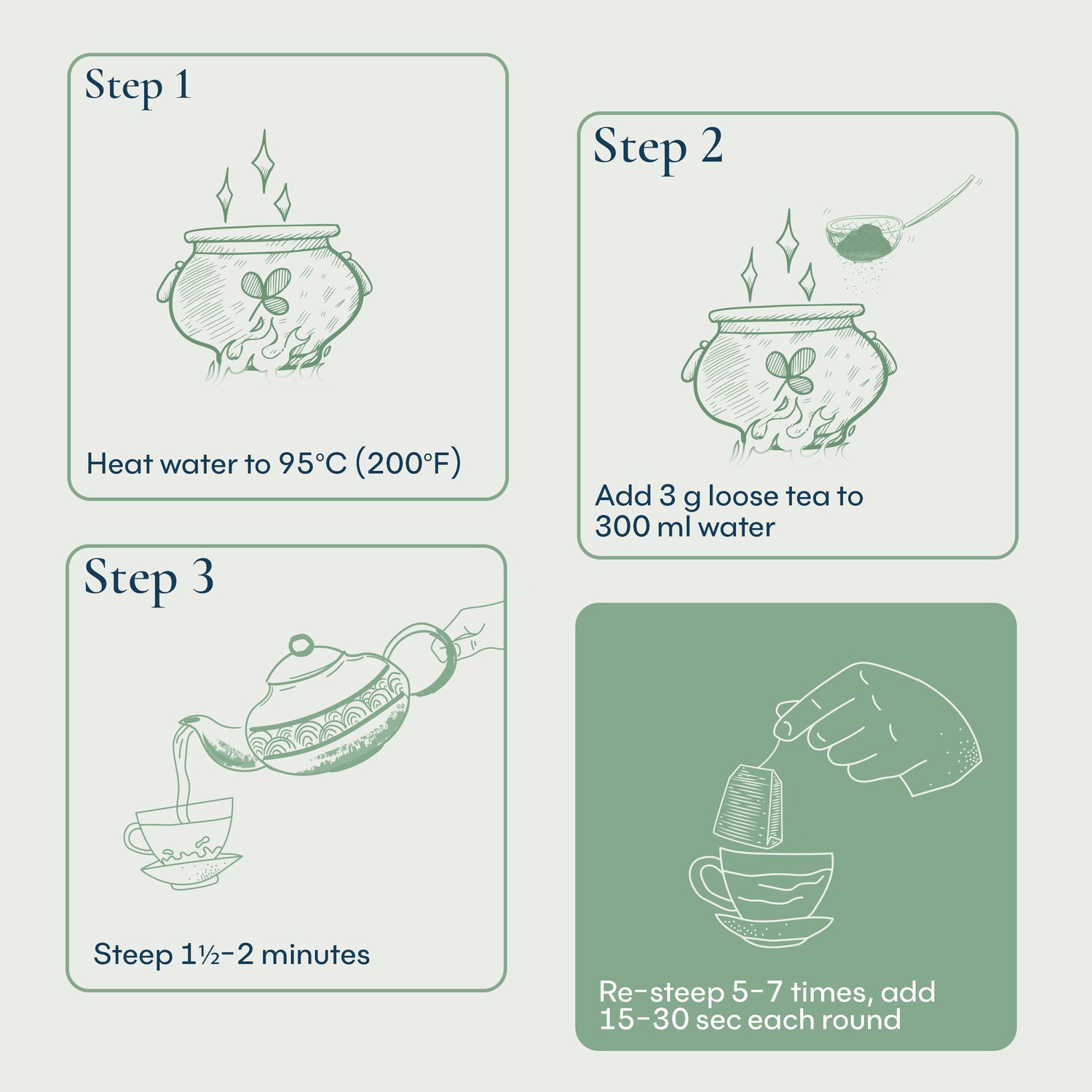 Step 1

Heat water to 95°C (200°F)

Step 2

Add 3 g loose tea to 300 ml water

Step 3

Steep 1½–2 minutes

Re-steep 5–7 times, add 15–30 sec each round