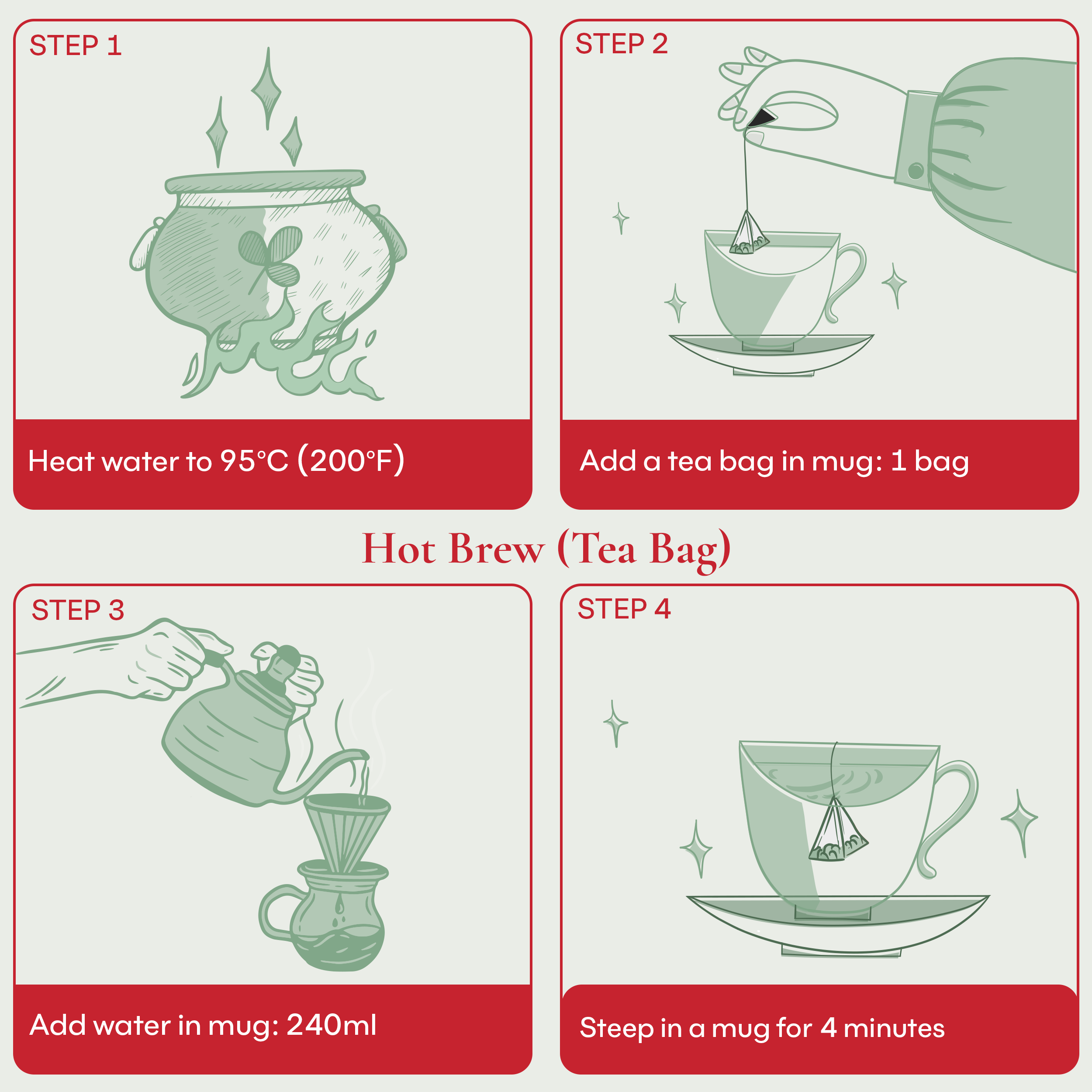 STEP 1

Heat water to 95°C (200°F)

STEP 2

Add a tea bag in mug: 1 bag

Hot Brew (Tea Bag)

STEP 3

Add water in mug: 240ml

STEP 4

Steep in a mug for 4 minutes