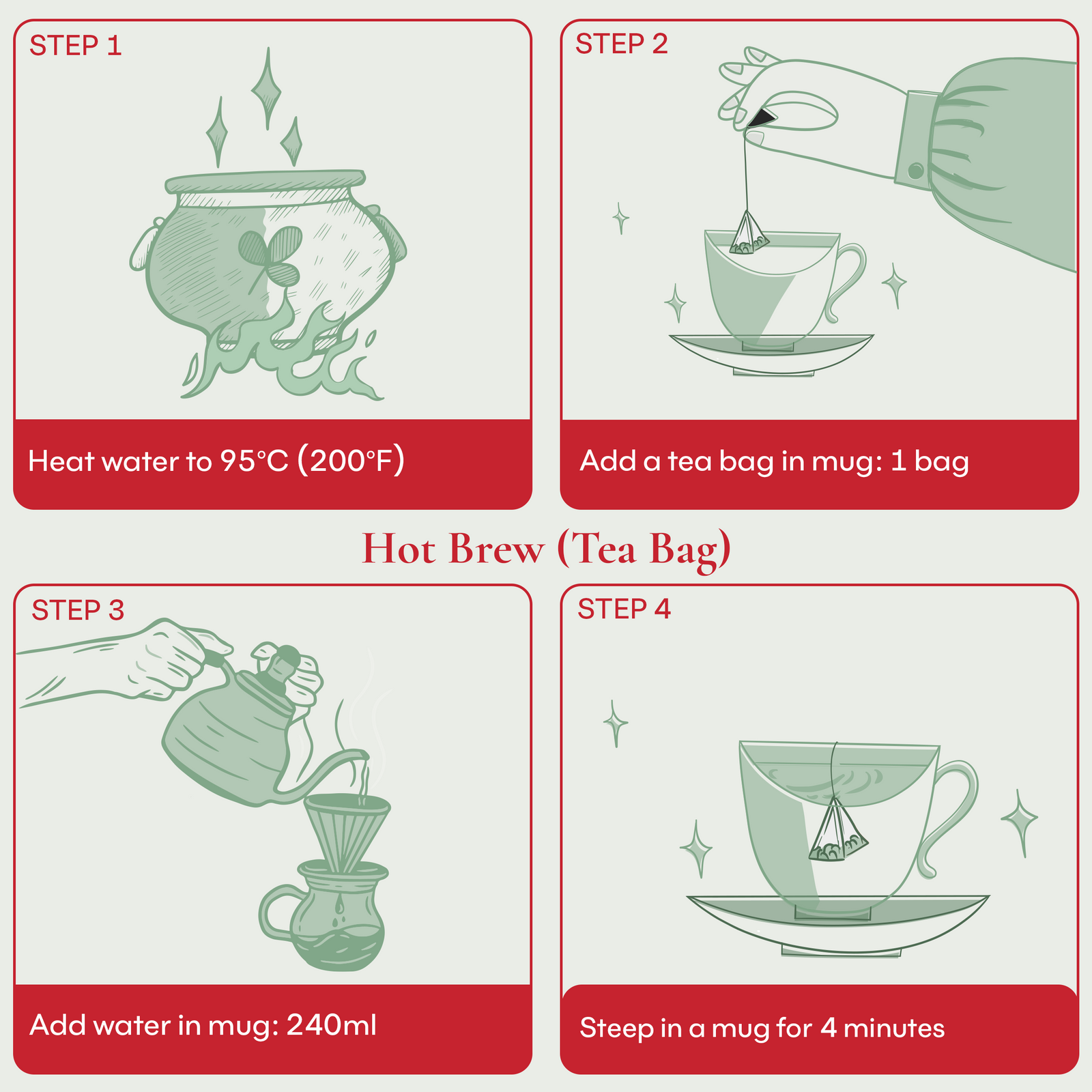 STEP 1

Heat water to 95°C (200°F)

STEP 2

Add a tea bag in mug: 1 bag

Hot Brew (Tea Bag)

STEP 3

Add water in mug: 240ml

STEP 4

Steep in a mug for 4 minutes