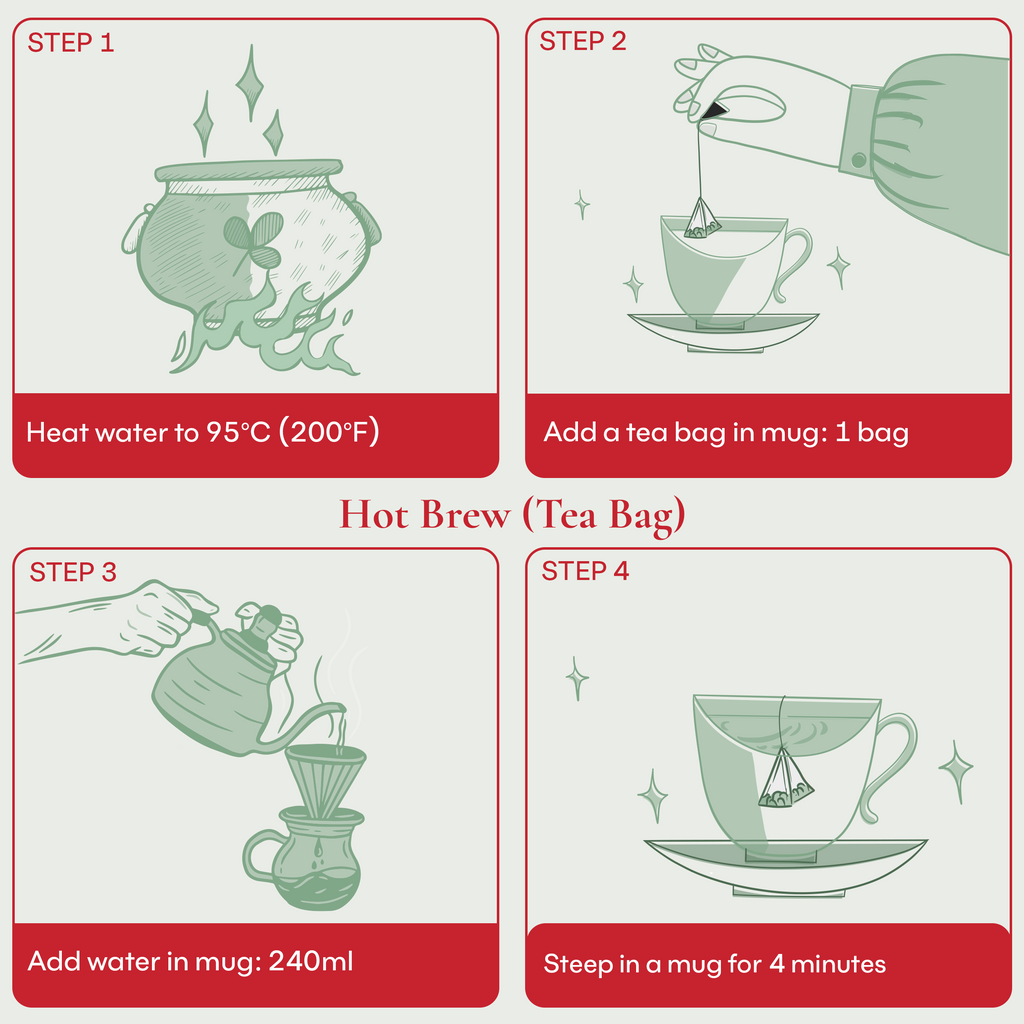 STEP 1

Heat water to 95°C (200°F)

STEP 2

Add a tea bag in mug: 1 bag

Hot Brew (Tea Bag)

STEP 3

Add water in mug: 240ml

STEP 4

Steep in a mug for 4 minutes