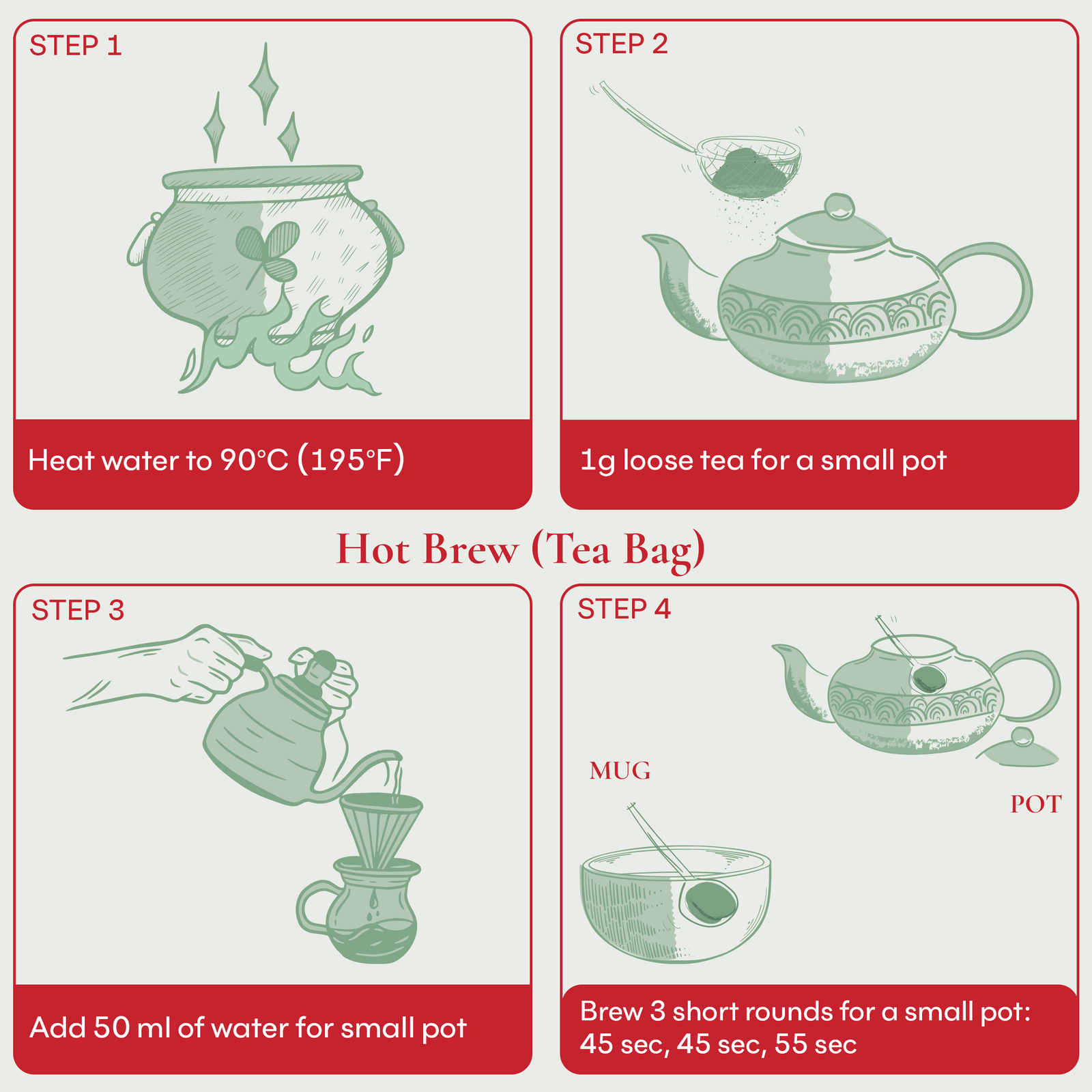 STEP 1

Heat water to 90°C (195°F)

STEP 2

1g loose tea for a small pot

Hot Brew (Tea Bag)

STEP 3

Add 50 ml of water for small pot

STEP 4

MUG

POT

Brew 3 short rounds for a small pot: 45 sec, 45 sec, 55 sec