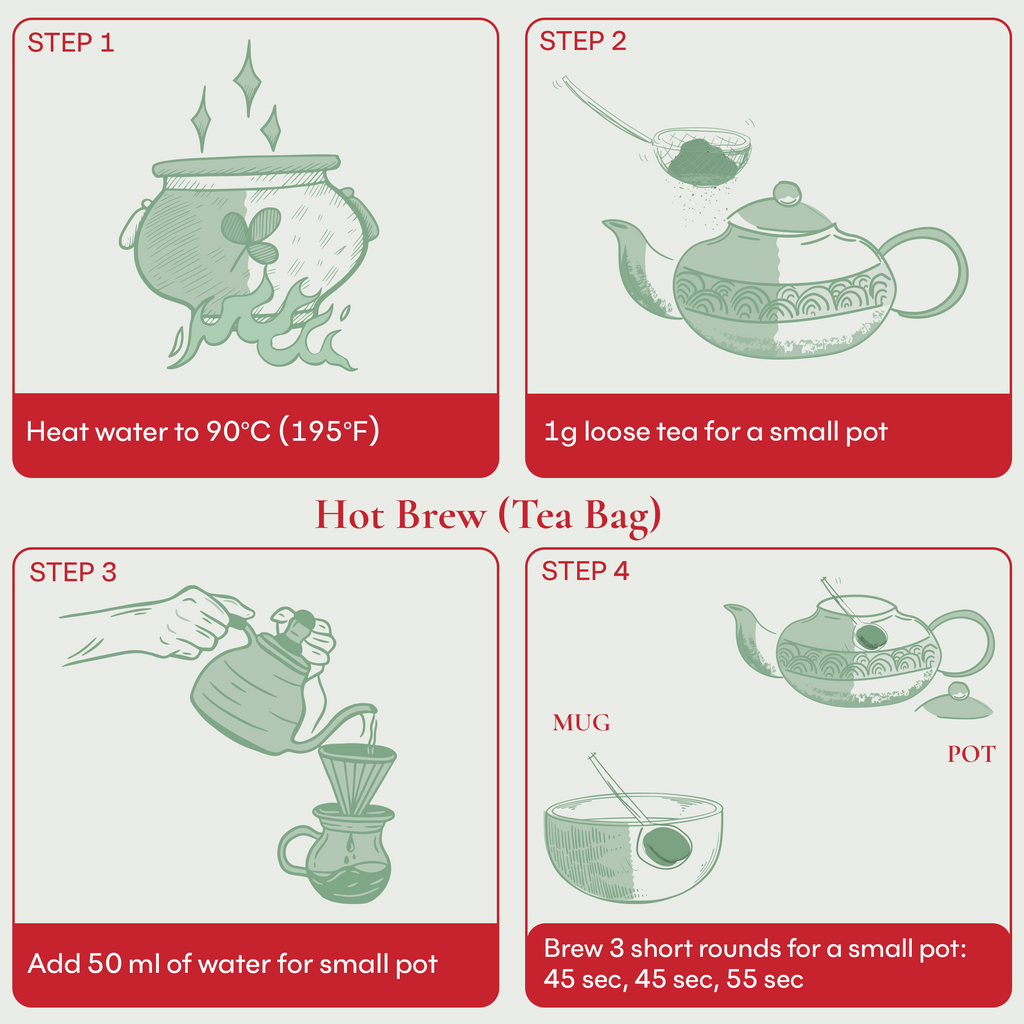 STEP 1

Heat water to 90°C (195°F)

STEP 2

1g loose tea for a small pot

Hot Brew (Tea Bag)

STEP 3

Add 50 ml of water for small pot

STEP 4

MUG

POT

Brew 3 short rounds for a small pot: 45 sec, 45 sec, 55 sec