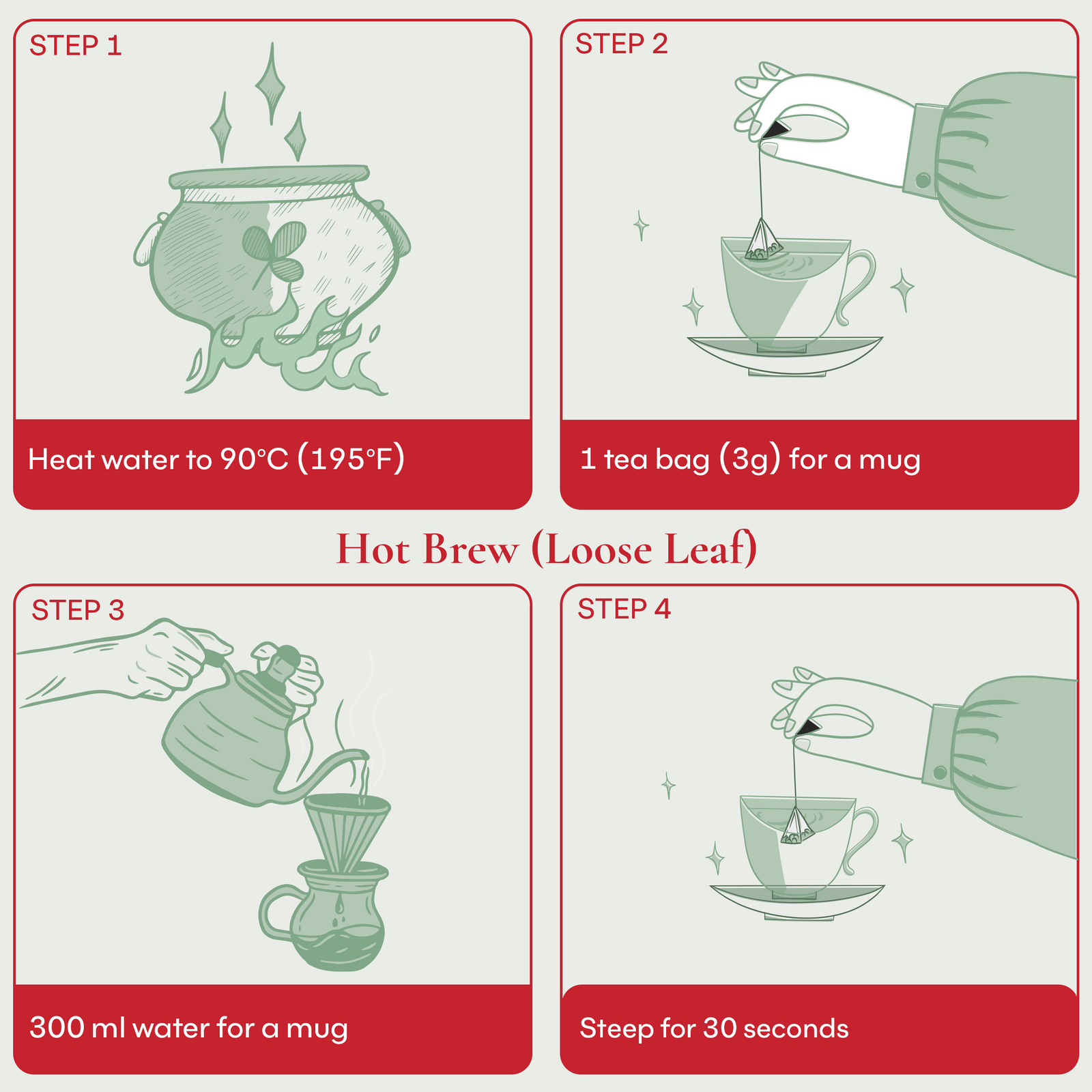 STEP 1

Heat water to 90°C (195°F)

STEP 2

1 tea bag (3g) for a mug

Hot Brew (Loose Leaf)

STEP 3

300 ml water for a mug

STEP 4

Steep for 30 seconds