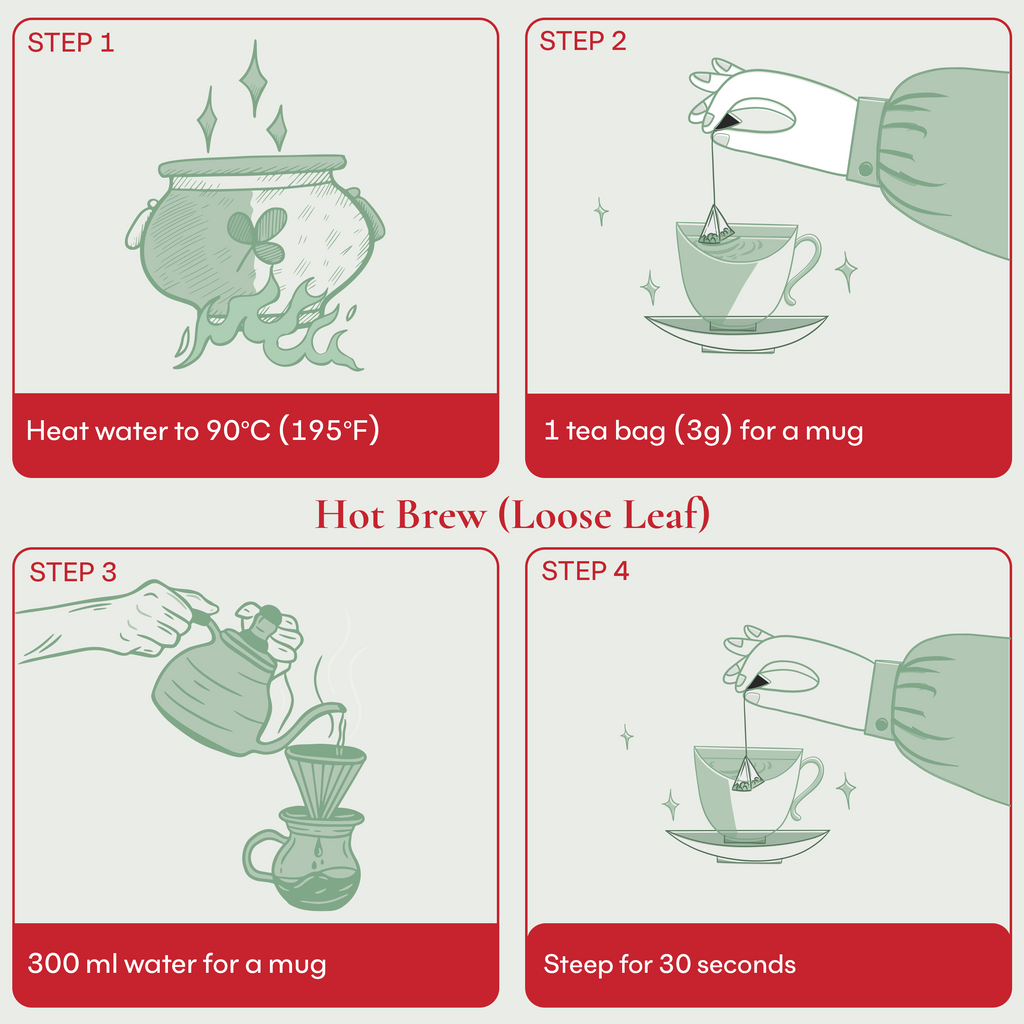 STEP 1

Heat water to 90°C (195°F)

STEP 2

1 tea bag (3g) for a mug

Hot Brew (Loose Leaf)

STEP 3

300 ml water for a mug

STEP 4

Steep for 30 seconds