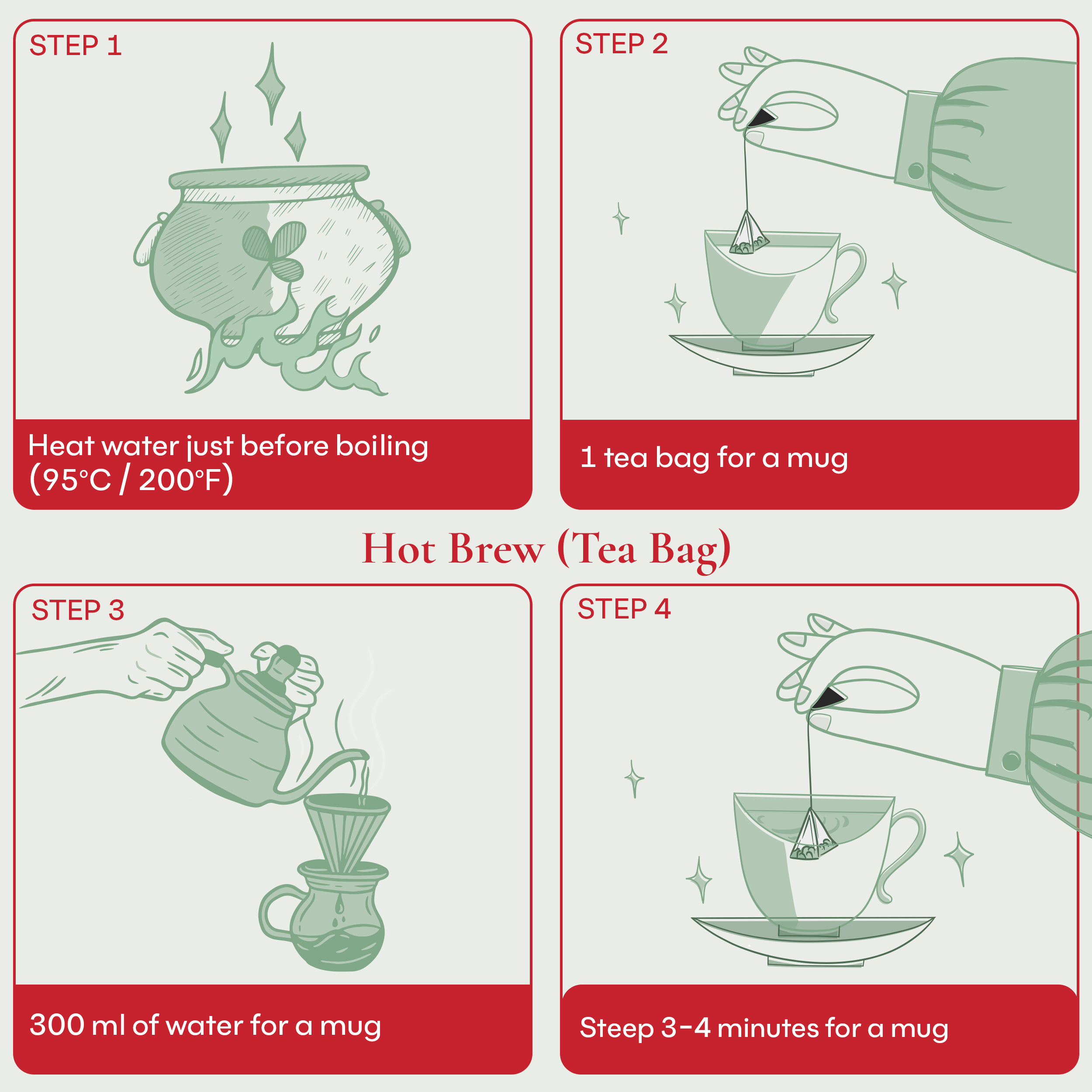 STEP 1

Heat water just before boiling (95°C / 200°F)

STEP 2

1 tea bag for a mug

Hot Brew (Tea Bag)

STEP 3

300 ml of water for a mug

STEP 4

Steep 3-4 minutes for a mug