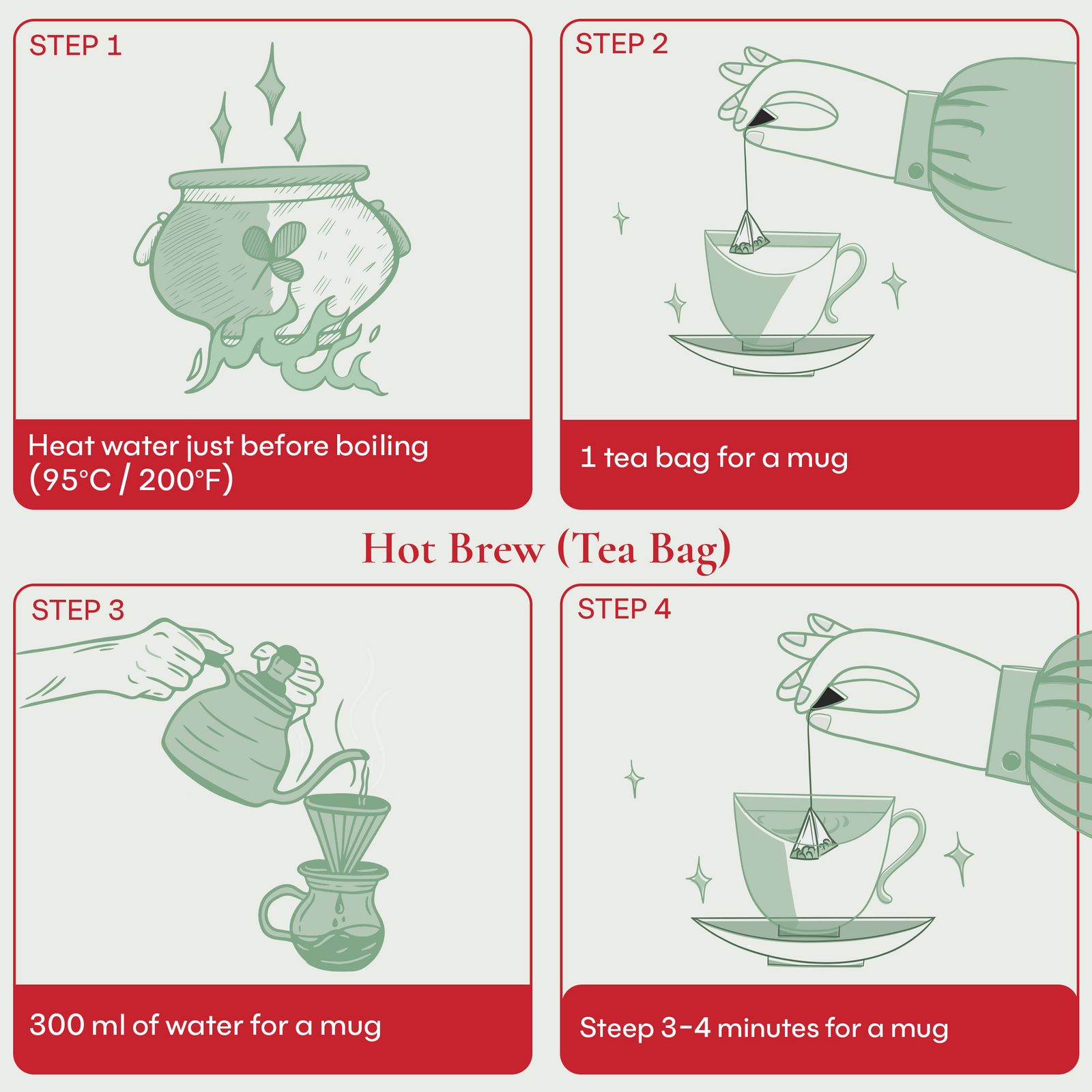 STEP 1

Heat water just before boiling (95°C / 200°F)

STEP 2

1 tea bag for a mug

Hot Brew (Tea Bag)

STEP 3

300 ml of water for a mug

STEP 4

Steep 3-4 minutes for a mug