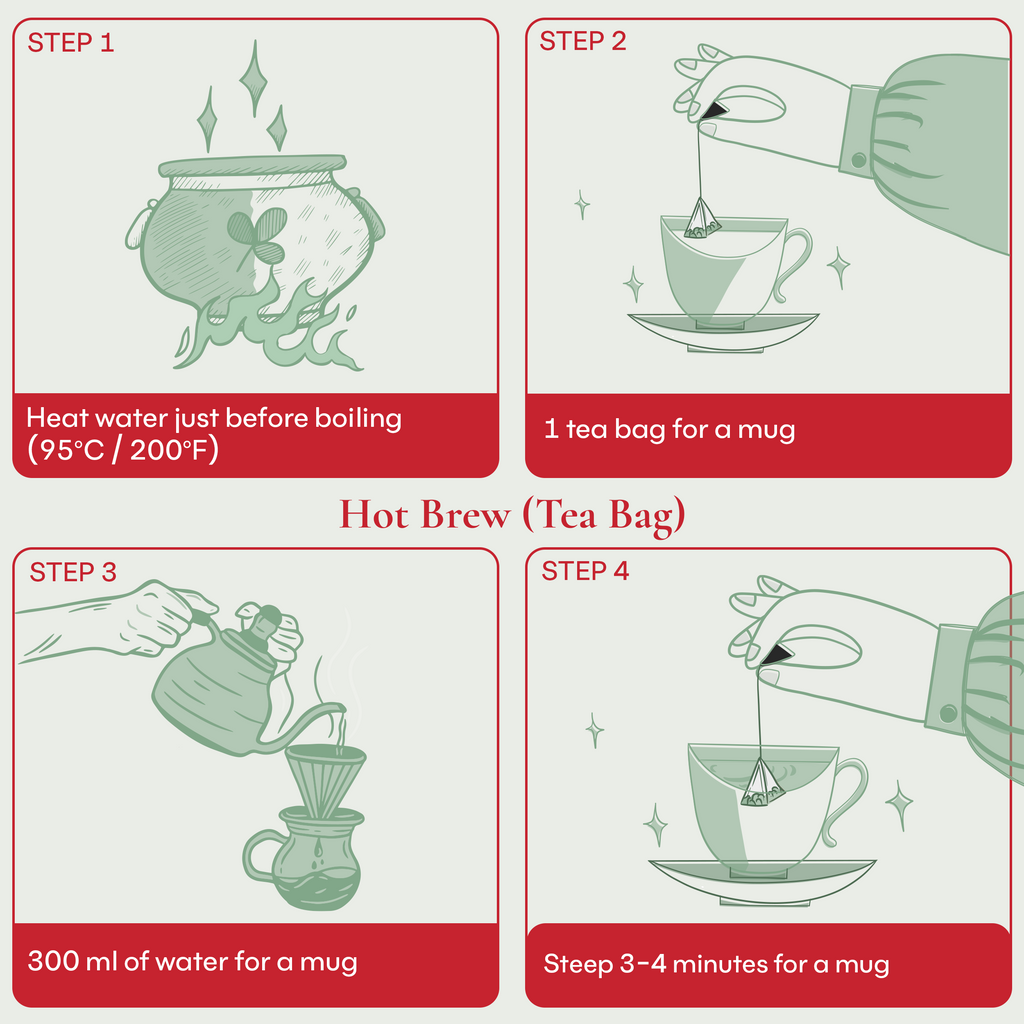 STEP 1

Heat water just before boiling (95°C / 200°F)

STEP 2

1 tea bag for a mug

Hot Brew (Tea Bag)

STEP 3

300 ml of water for a mug

STEP 4

Steep 3-4 minutes for a mug