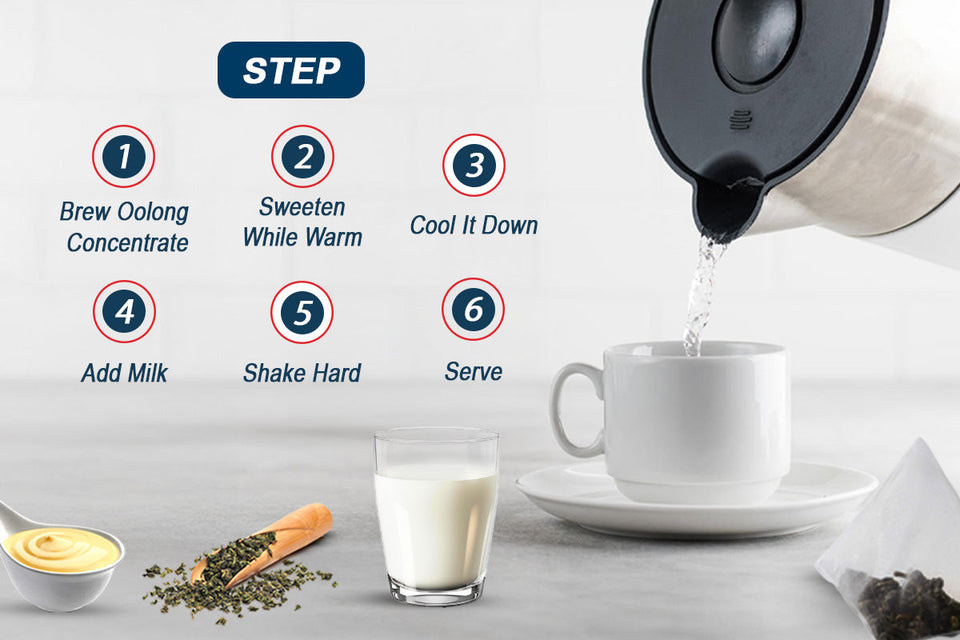 STEP

1
Brew Oolong Concentrate

2
Sweeten While Warm

3
Cool It Down

4
Add Milk

5
Shake Hard

6
Serve